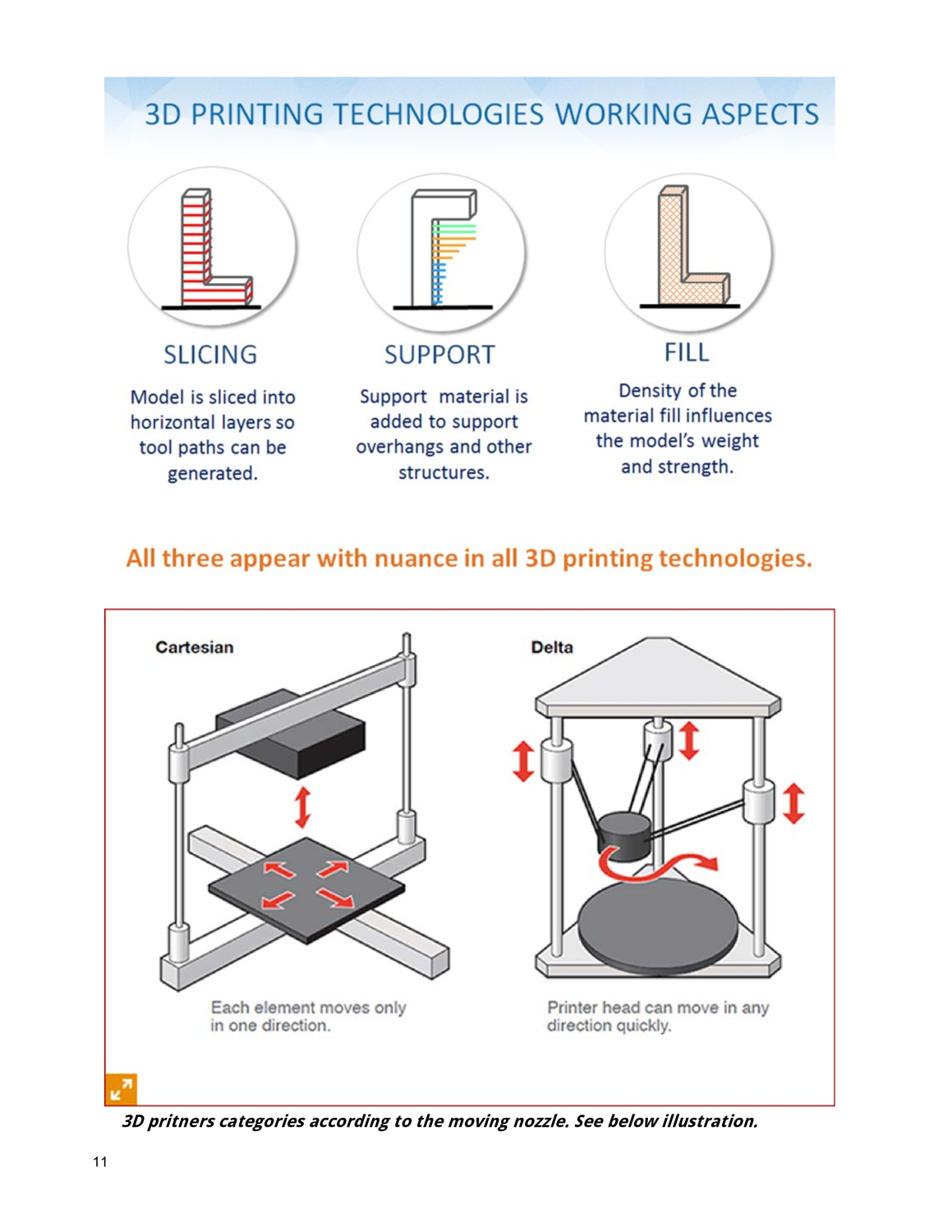 3D PRINTING TECHNOLOGIES WORKING ASPECTS

SLICING

Model is sliced into horizontal layers so tool paths can be generated.

SUPPORT

Support material is added to support overhangs and other structures.

FILL

Density of the material fill influences the model's weight and strength.

All three appear with nuance in all 3D printing technologies.

Cartesian

Each element moves only in one direction.

Delta

Printer head can move in any direction quickly.

3D pritners categories according to the moving nozzle. See below illustration.

11