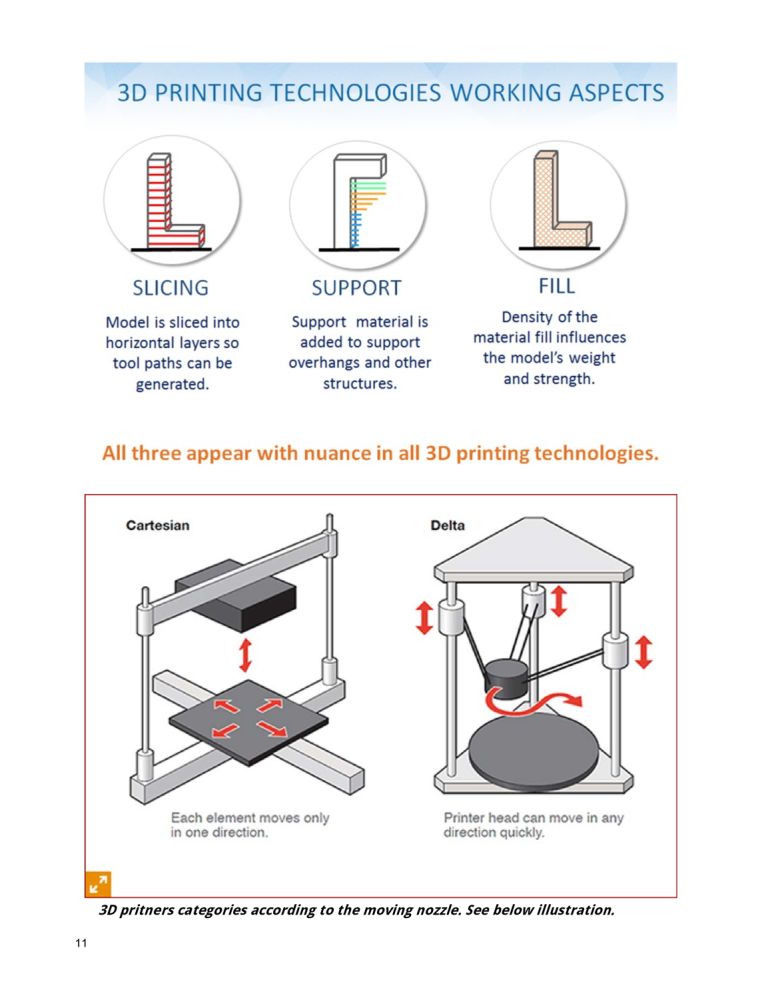 3D PRINTING TECHNOLOGIES WORKING ASPECTS

SLICING

Model is sliced into horizontal layers so tool paths can be generated.

SUPPORT

Support material is added to support overhangs and other structures.

FILL

Density of the material fill influences the model's weight and strength.

All three appear with nuance in all 3D printing technologies.

Cartesian

Each element moves only in one direction.

Delta

Printer head can move in any direction quickly.

3D pritners categories according to the moving nozzle. See below illustration.

11